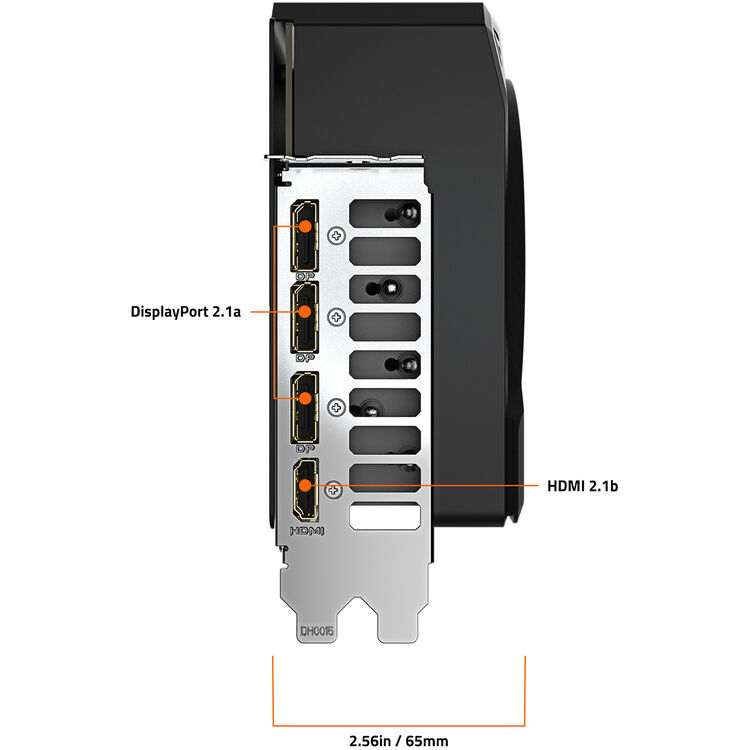 DP
DisplayPort 2.1a
DP
DP
HDMI 2.1b
HDMI
DH0015
2.56in / 65mm